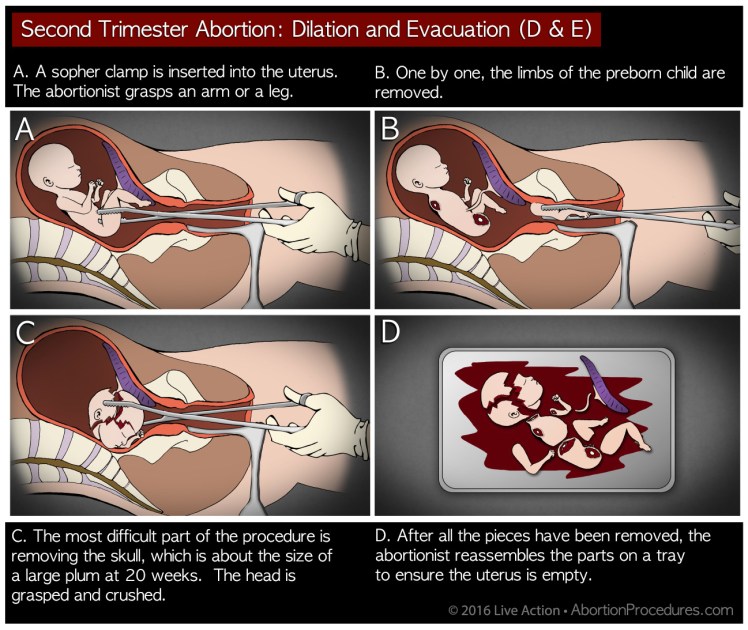 Second Trimester Abortion: Dilation and Evacuation (D & E)

A. A sopher clamp is inserted into the uterus. The abortionist grasps an arm or a leg.

B. One by one, the limbs of the preborn child are removed.

A

B

C

D

C. The most difficult part of the procedure is removing the skull, which is about the size of a large plum at 20 weeks. The head is grasped and crushed.

D. After all the pieces have been removed, the abortionist reassembles the parts on a tray to ensure the uterus is empty.

© 2016 Live Action • AbortionProcedures.com